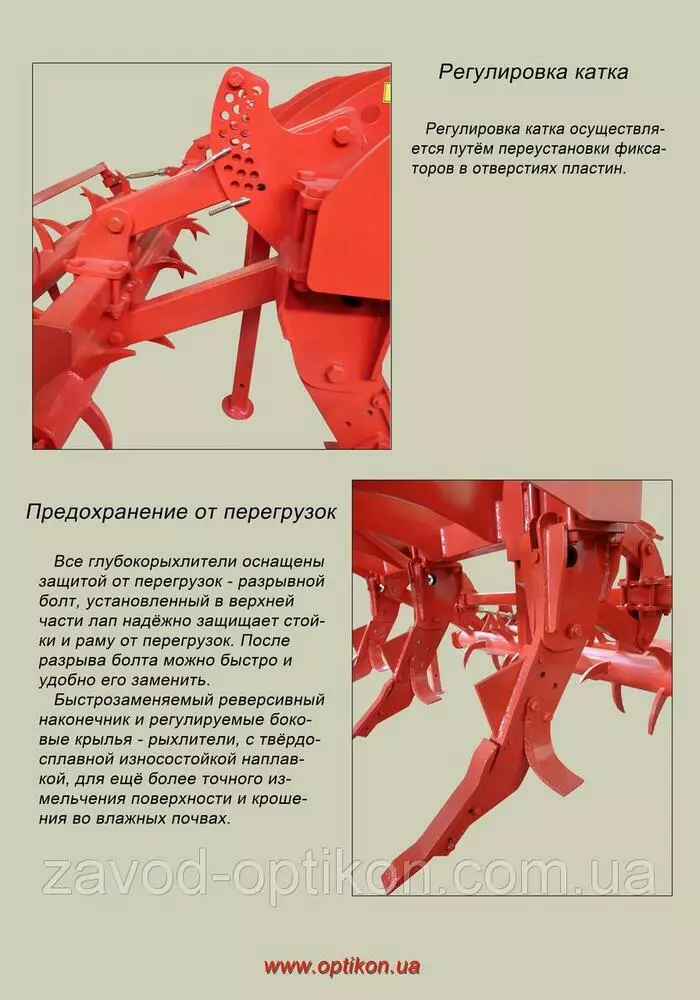 Регулировка катка

Регулировка катка осуществляется путём переустановки фиксаторов в отверстиях пластин.

Предохранение от перегрузок

Все глубокорыхлители оснащены защитой от перегрузок - разрывной болт, установленный в верхней части лап надёжно защищает стойки и раму от перегрузок. После разрыва болта можно быстро и удобно его заменить.

Быстрозаменяемый реверсивный наконечник и регулируемые боковые крылья - рыхлители, с твёрдосплавной износостойкой наплавкой, для ещё более точного измельчения поверхности и крошения во влажных почвах.

zavod-optikon.com.ua

www.optikon.ua